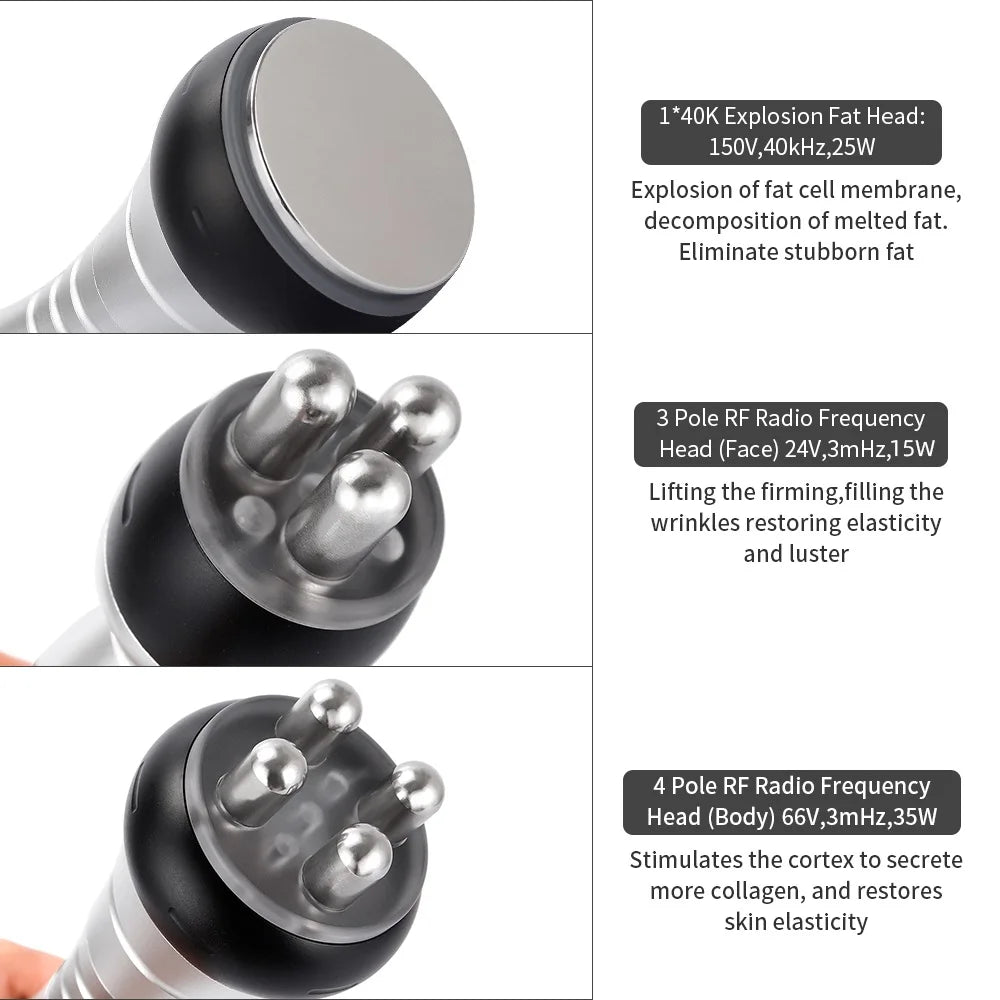 1*40K Explosion Fat Head: 150V,40kHz,25W

Explosion of fat cell membrane, decomposition of melted fat. Eliminate stubborn fat

3 Pole RF Radio Frequency Head (Face) 24V,3mHz,15W

Lifting the firming,filling the wrinkles restoring elasticity and luster

4 Pole RF Radio Frequency Head (Body) 66V,3mHz,35W

Stimulates the cortex to secrete more collagen, and restores skin elasticity