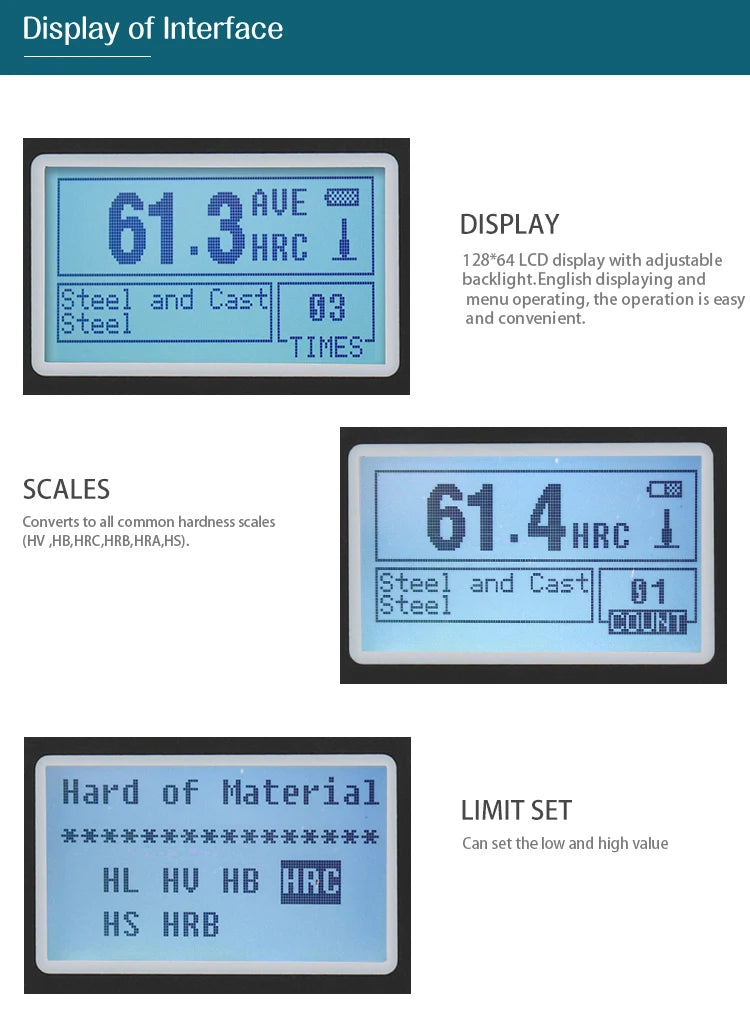 Display of Interface

61.3 AVE HRC

Steel and Cast Steel

03 TIMES

DISPLAY

128*64 LCD display with adjustable backlight.English displaying and menu operating, the operation is easy and convenient.

SCALES

Converts to all common hardness scales (HV ,HB,HRC,HRB,HRA,HS).

61.4 HRC

Steel and Cast Steel

01 COUNT

Hard of Material

****************

HL HV HB HRC

HS HRB

LIMIT SET

Can set the low and high value