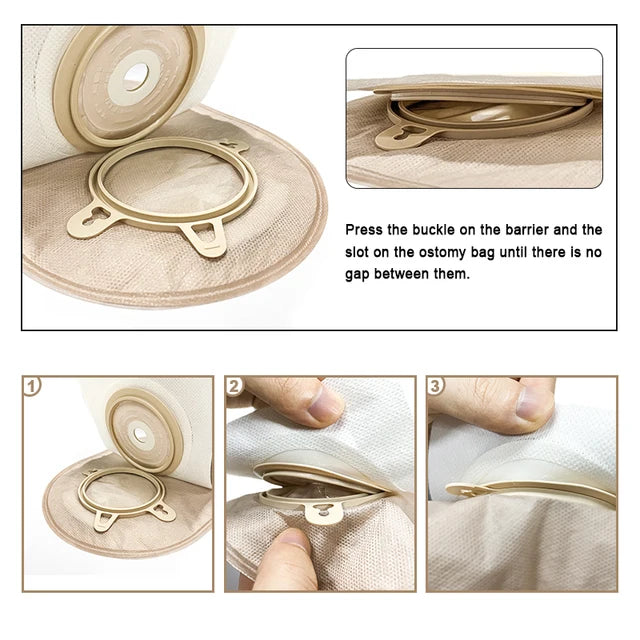 Press the buckle on the barrier and the slot on the ostomy bag until there is no gap between them.

1

2

3