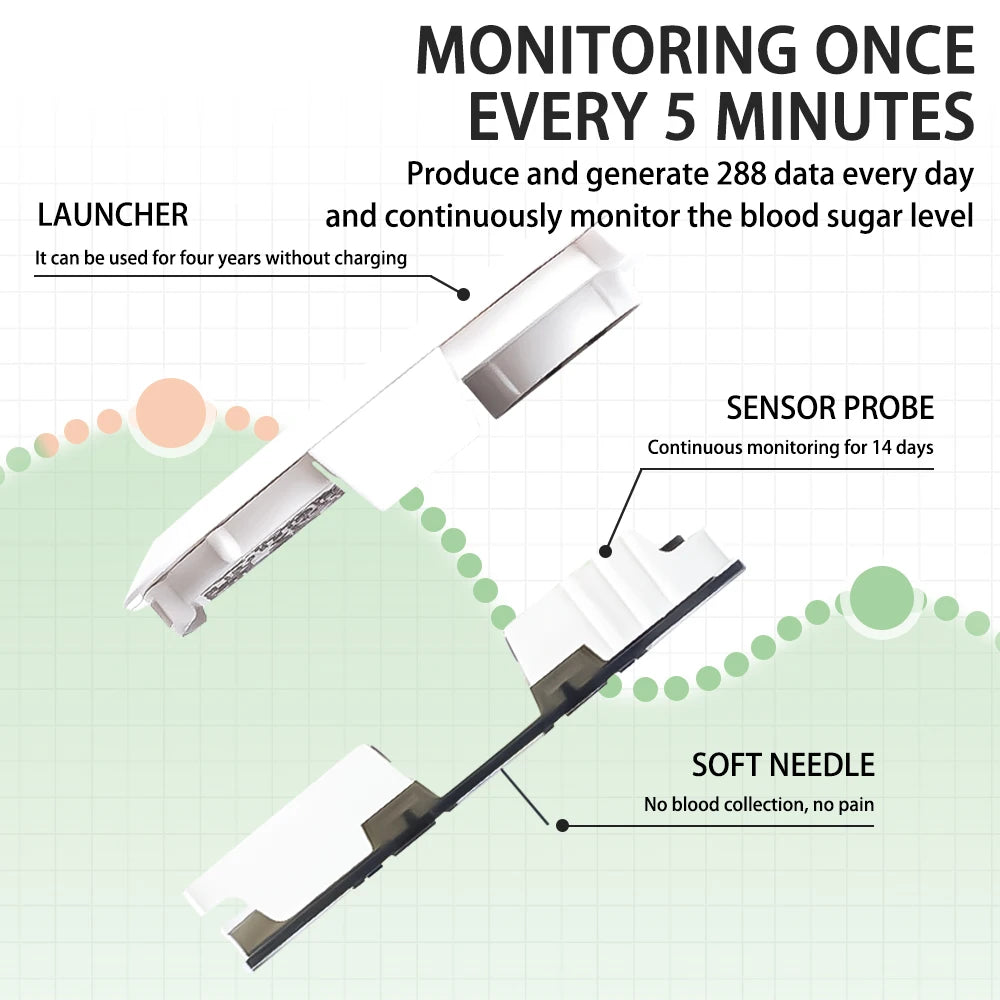 MONITORING ONCE EVERY 5 MINUTES

Produce and generate 288 data every day and continuously monitor the blood sugar level

LAUNCHER

It can be used for four years without charging

SENSOR PROBE

Continuous monitoring for 14 days

SOFT NEEDLE

No blood collection, no pain