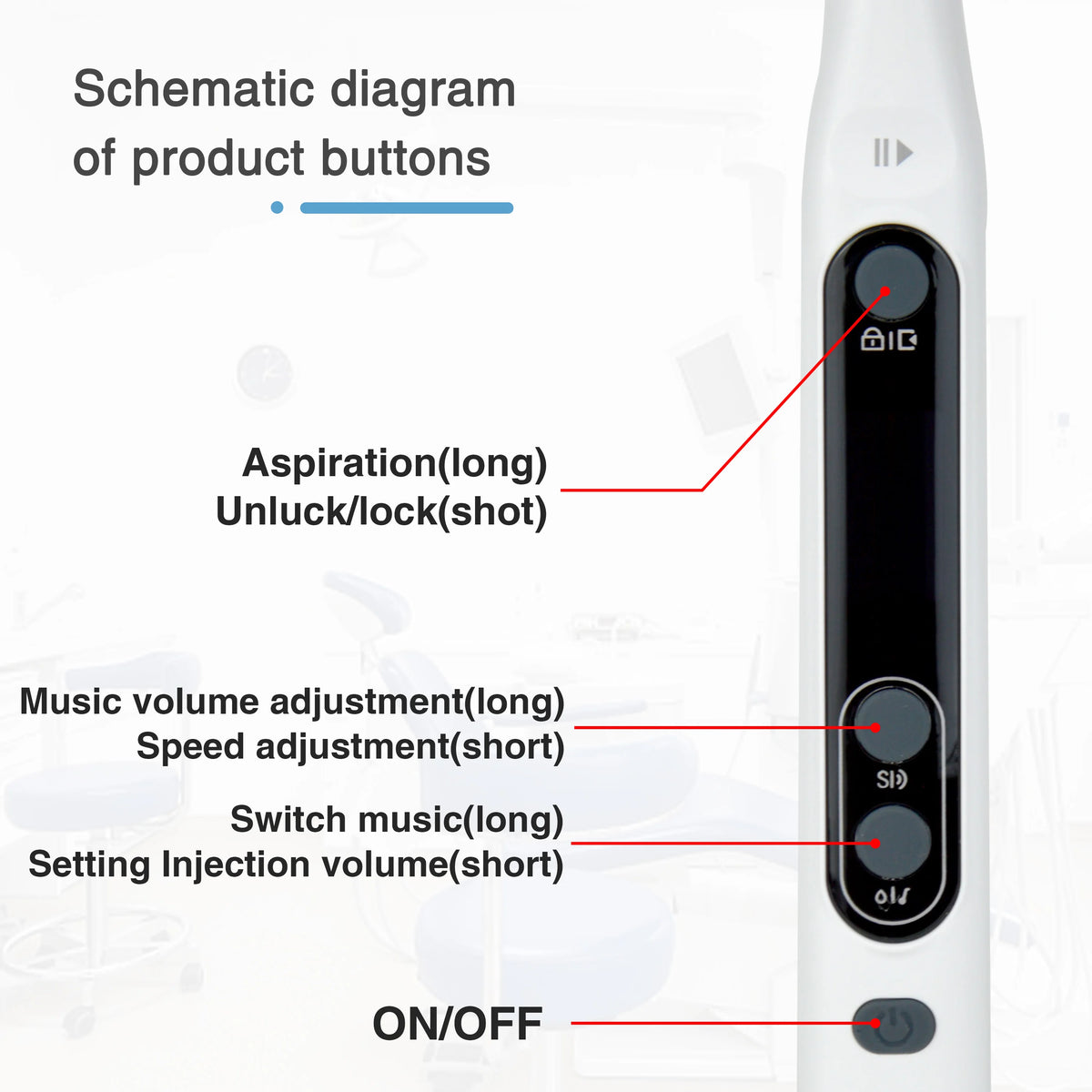 Schematic diagram of product buttons

Aspiration(long)
Unluck/lock(shot)

Music volume adjustment(long)
Speed adjustment(short)

Switch music(long)
Setting Injection volume(short)

ON/OFF