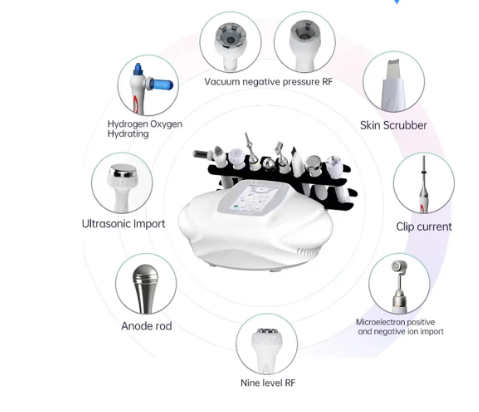 Vacuum negative pressure RF

Hydrogen Oxygen Hydrating

Skin Scrubber

Ultrasonic Import

Clip current

Anode rod

Microelectron positive and negative ion import

Nine level RF